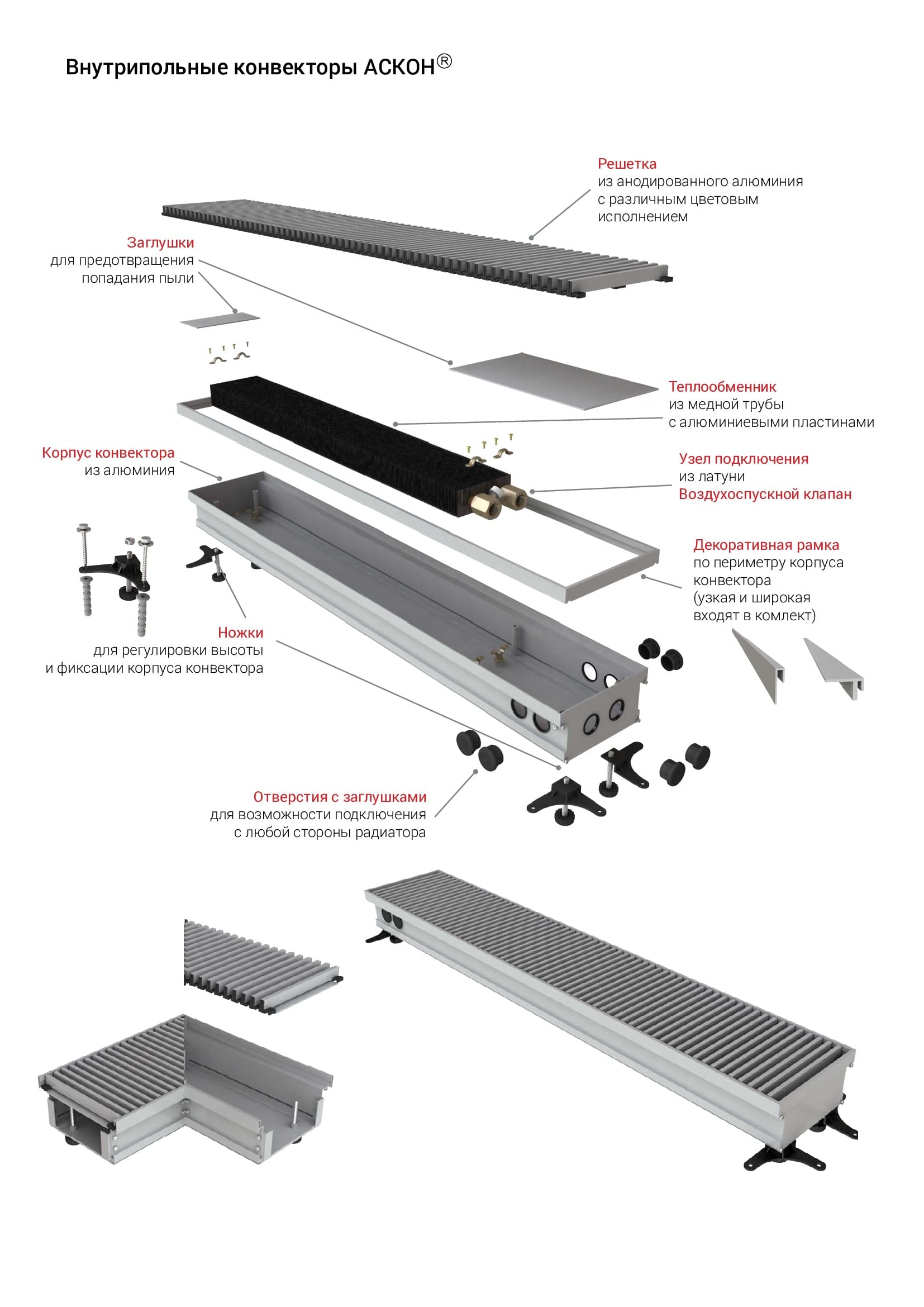 Внутрипольные конвекторы АСКОН®

Решетка
из анодированного алюминия с различным цветовым исполнением

Заглушки
для предотвращения попадания пыли

Теплообменник
из медной трубы с алюминиевыми пластинами

Корпус конвектора
из алюминия

Узел подключения
из латуни
Воздухоспускной клапан

Декоративная рамка
по периметру корпуса конвектора
(узкая и широкая входят в комлект)

Ножки
для регулировки высоты и фиксации корпуса конвектора

Отверстия с заглушками
для возможности подключения с любой стороны радиатора